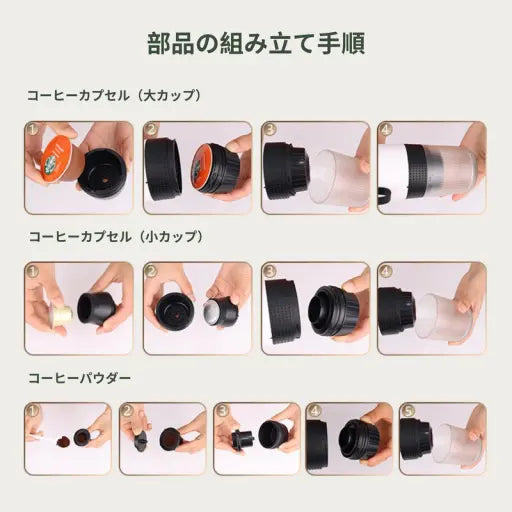 部品の組み立て手順

コーヒーカプセル（大カップ）

1 2 3 4

コーヒーカプセル（小カップ）

1 2 3 4

コーヒーパウダー

1 2 3 4 5