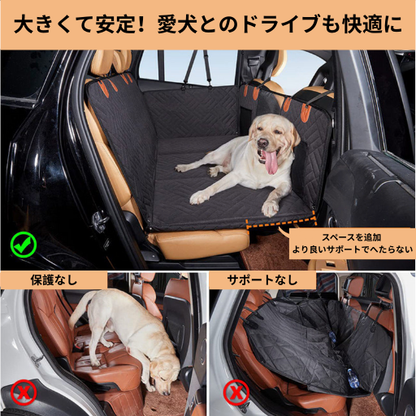 大きくて安定！愛犬とのドライブも快適に

スペースを追加
より良いサポートでへたらない

保護なし

サポートなし