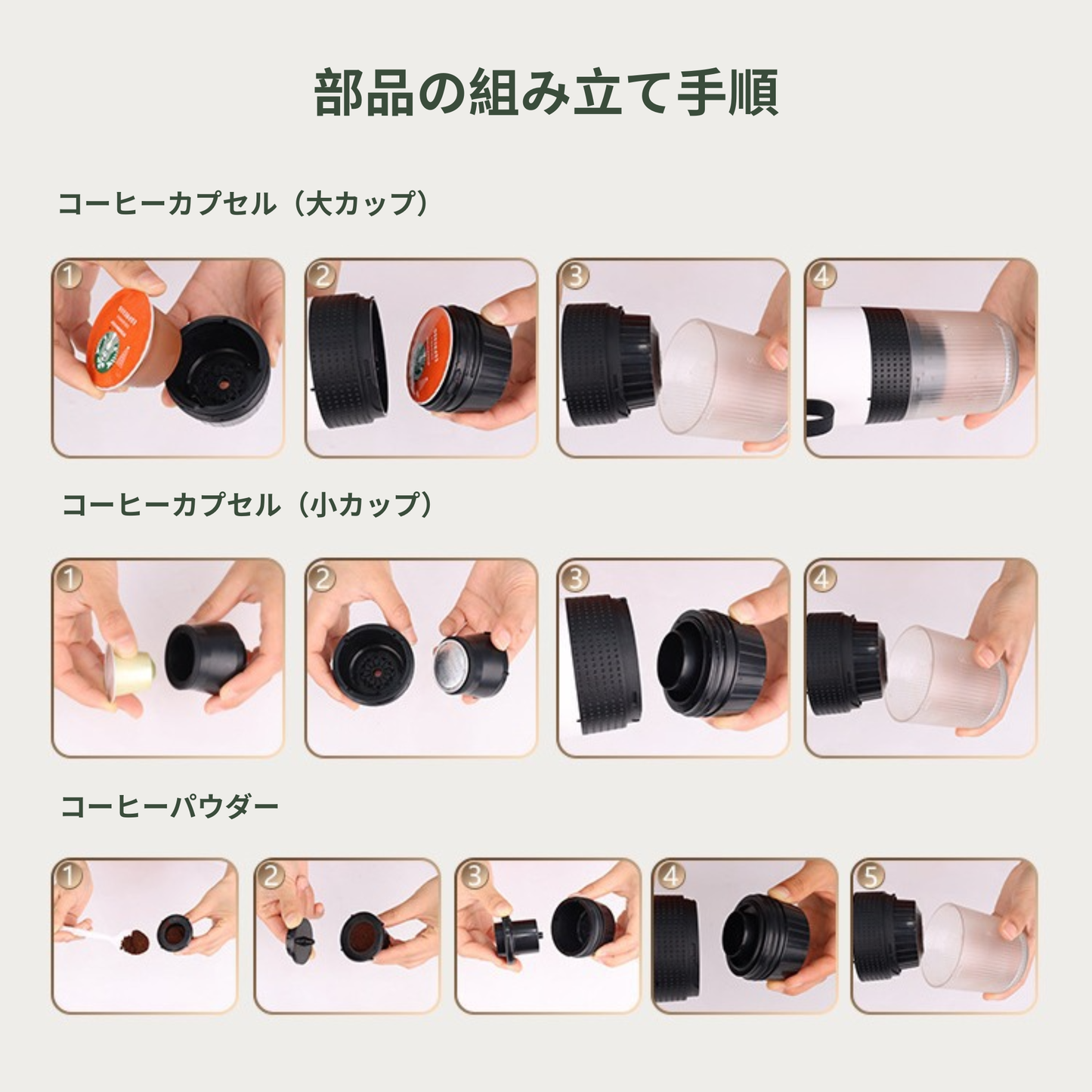 部品の組み立て手順

コーヒーカプセル（大カップ）

1 2 3 4

コーヒーカプセル（小カップ）

1 2 3 4

コーヒーパウダー

1 2 3 4 5